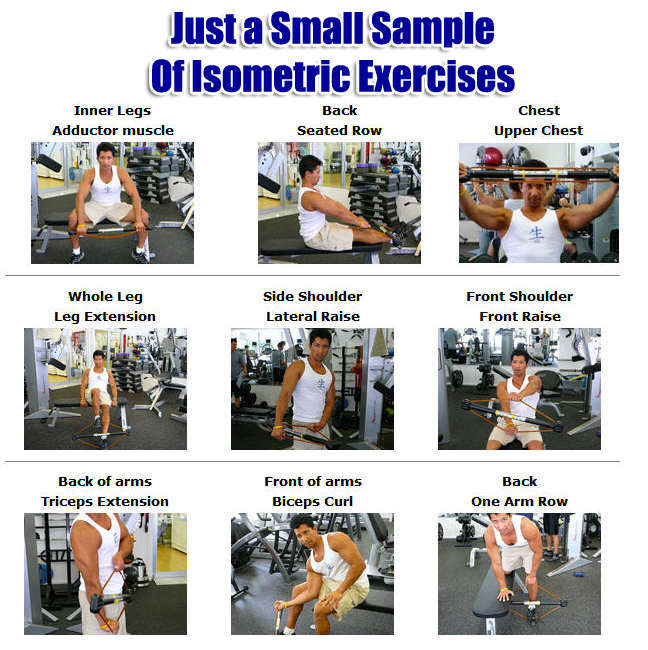 Just a Small Sample
Of Isometric Exercises

Inner Legs
Adductor muscle

Back
Seated Row

Chest
Upper Chest

Whole Leg
Leg Extension

Side Shoulder
Lateral Raise

Front Shoulder
Front Raise

Back of arms
Triceps Extension

Front of arms
Biceps Curl

Back
One Arm Row